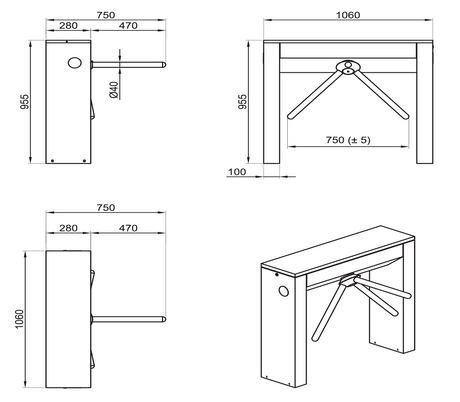 750
280
470
955
Ø40

1060
955
750 (± 5)
100

750
280
470
1060