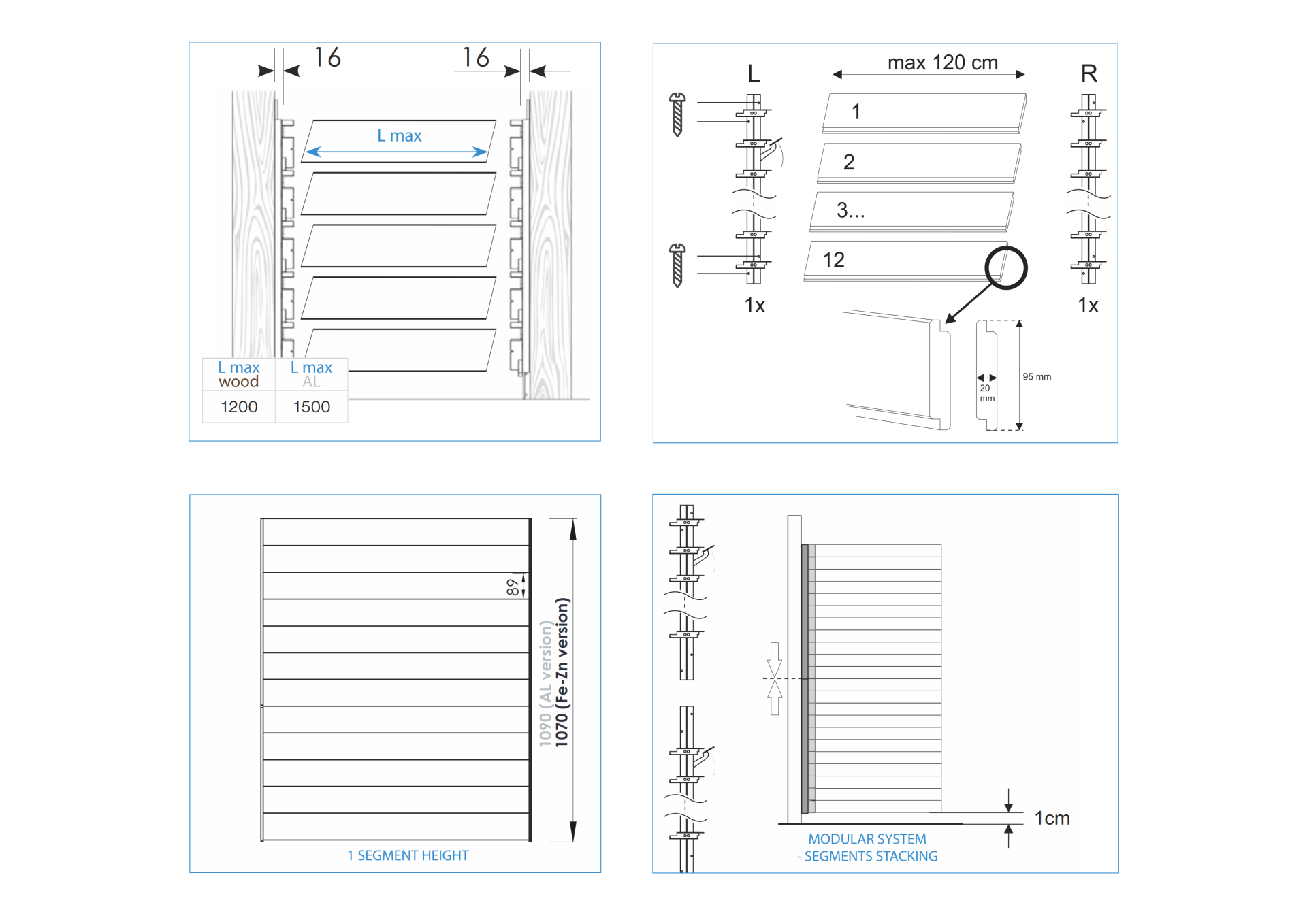 16 16

L max

| L max wood | L max AL |
|---|---|
| 1200 | 1500 |

L max 120 cm R

1

2

3...

12

1x 1x

20 mm

95 mm

89

1090 (AL version)
1070 (Fe-Zn version)

1 SEGMENT HEIGHT

1cm

MODULAR SYSTEM
- SEGMENTS STACKING